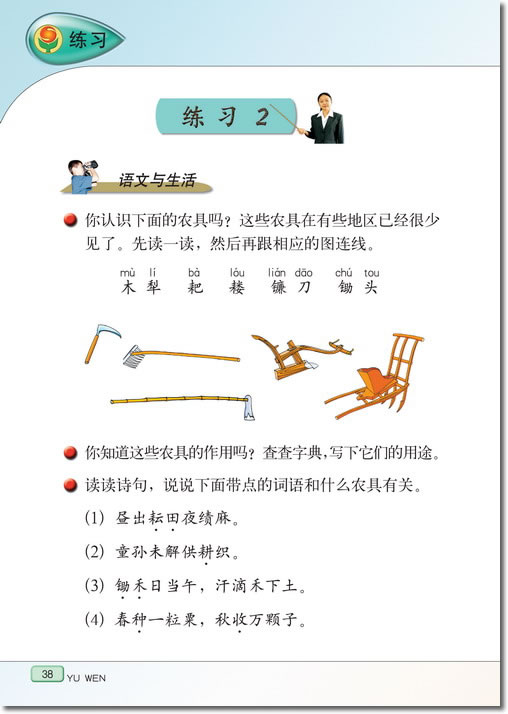 练习

练习 2

语文与生活

你认识下面的农具吗？这些农具在有些地区已经很少见了。先读一读，然后再跟相应的图连线。

mù lí　bà　lóu　lián dāo　chú tou
木犁　耙　耧　镰刀　锄头

你知道这些农具的作用吗？查查字典，写下它们的用途。

读读诗句，说说下面带点的词语和什么农具有关。

(1) 昼出耘田夜绩麻。

(2) 童孙未解供耕织。

(3) 锄禾日当午，汗滴禾下土。

(4) 春种一粒粟，秋收万颗子。

38 YU WEN